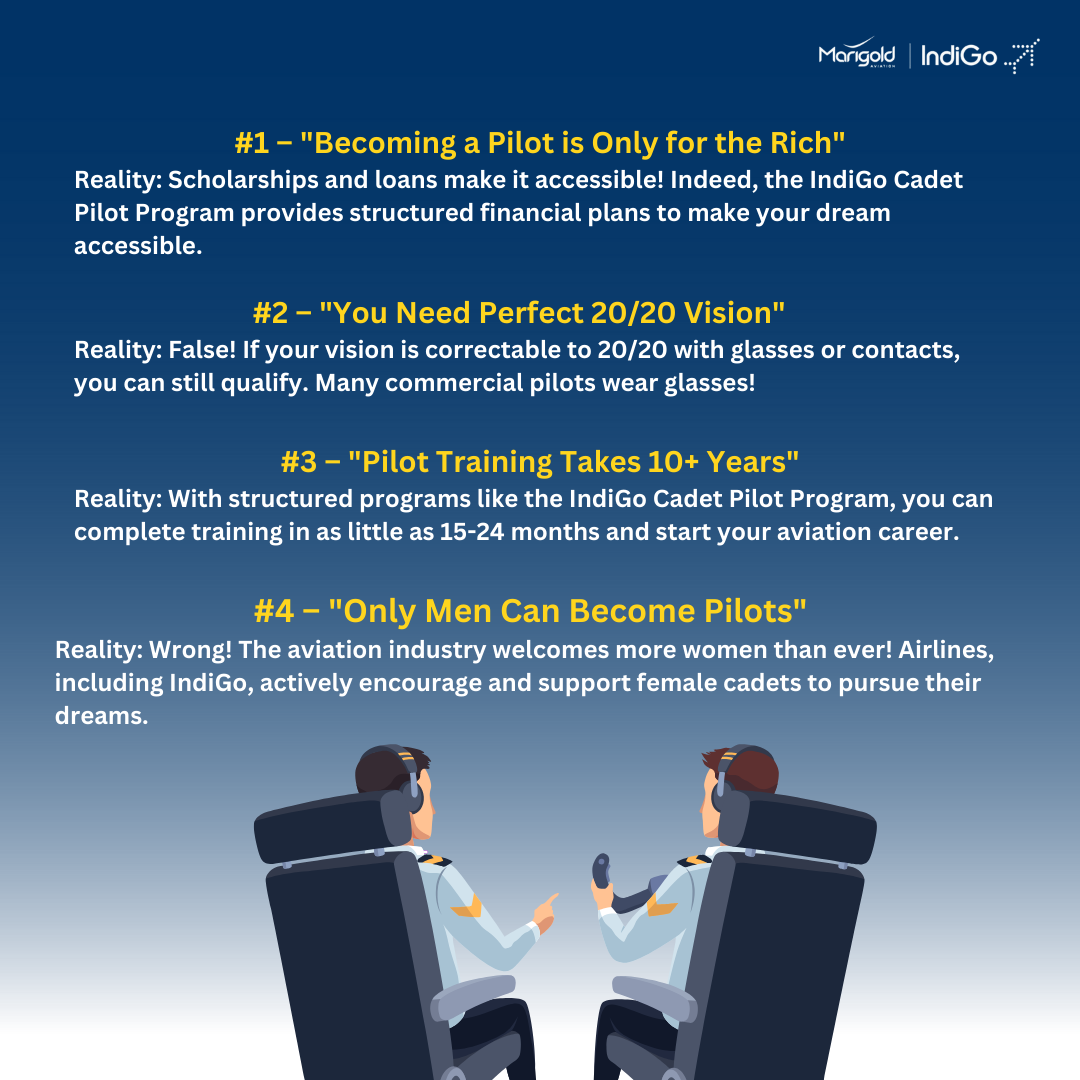 Marigold AVIATION | IndiGo

#1 – "Becoming a Pilot is Only for the Rich"
Reality: Scholarships and loans make it accessible! Indeed, the IndiGo Cadet Pilot Program provides structured financial plans to make your dream accessible.

#2 – "You Need Perfect 20/20 Vision"
Reality: False! If your vision is correctable to 20/20 with glasses or contacts, you can still qualify. Many commercial pilots wear glasses!

#3 – "Pilot Training Takes 10+ Years"
Reality: With structured programs like the IndiGo Cadet Pilot Program, you can complete training in as little as 15-24 months and start your aviation career.

#4 – "Only Men Can Become Pilots"
Reality: Wrong! The aviation industry welcomes more women than ever! Airlines, including IndiGo, actively encourage and support female cadets to pursue their dreams.